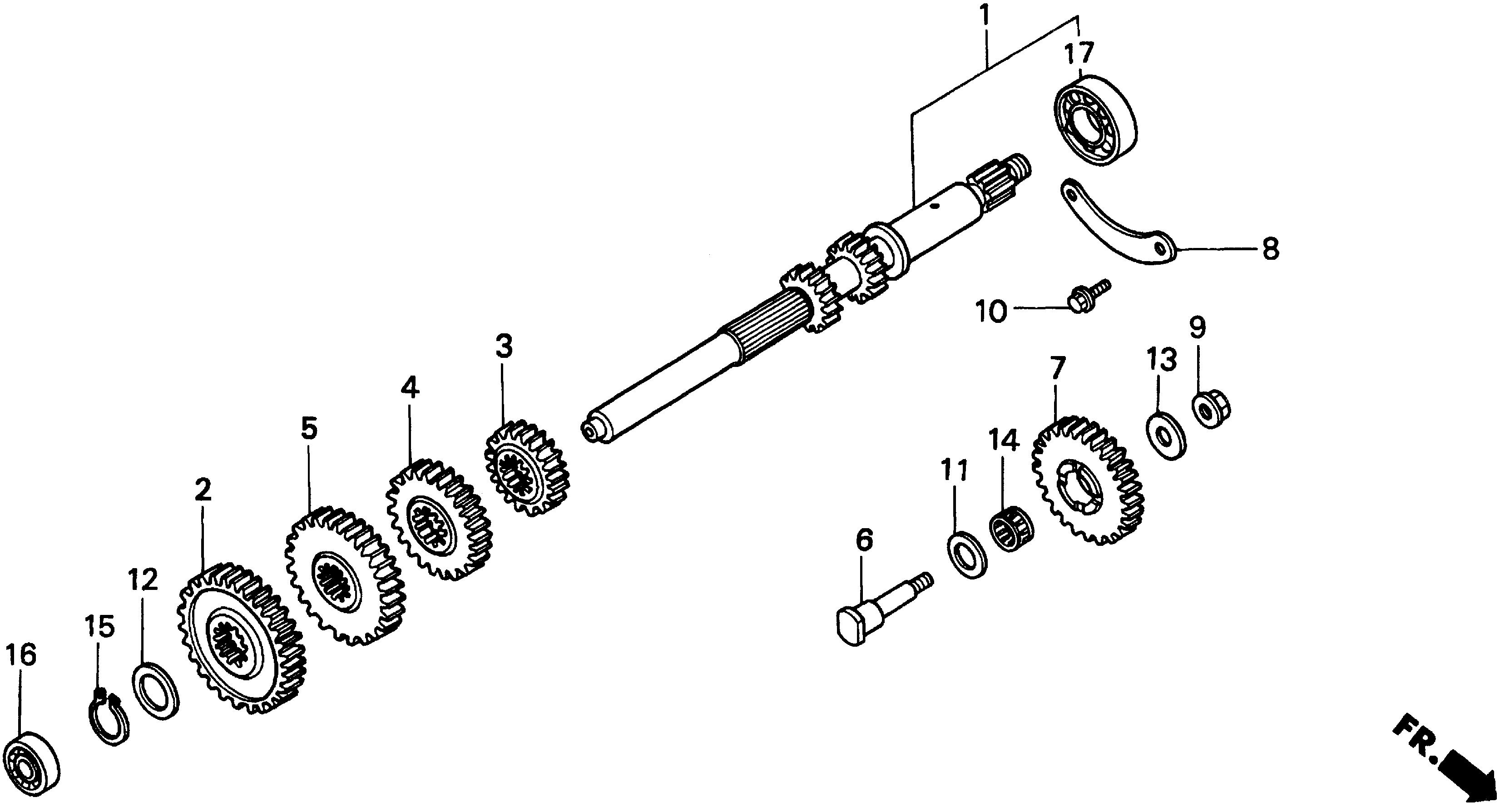 1
17
8
10
9
13
7
3
4
5
14
11
2
6
12
15
16
FR.